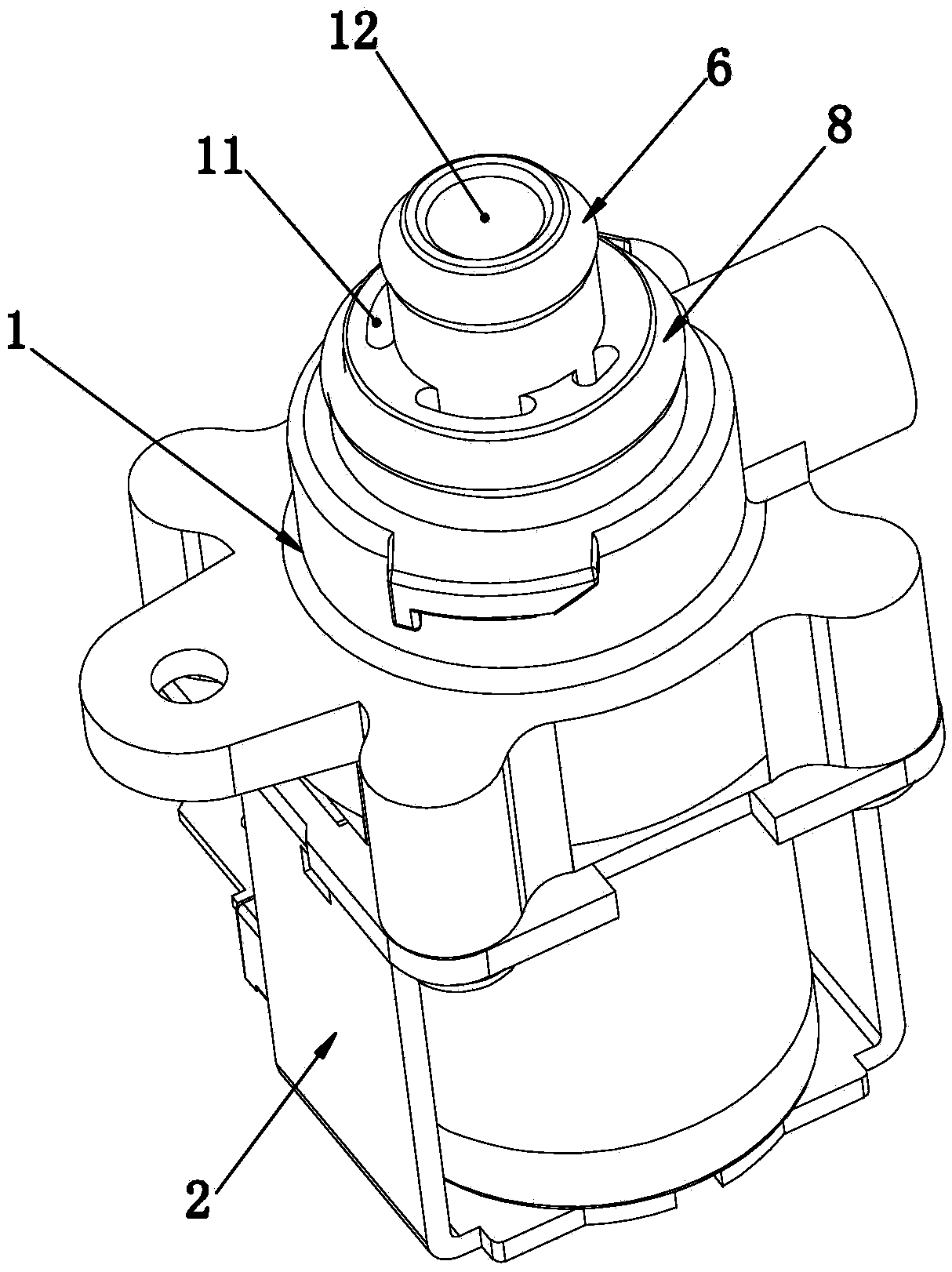 12
6
8
11
1
2